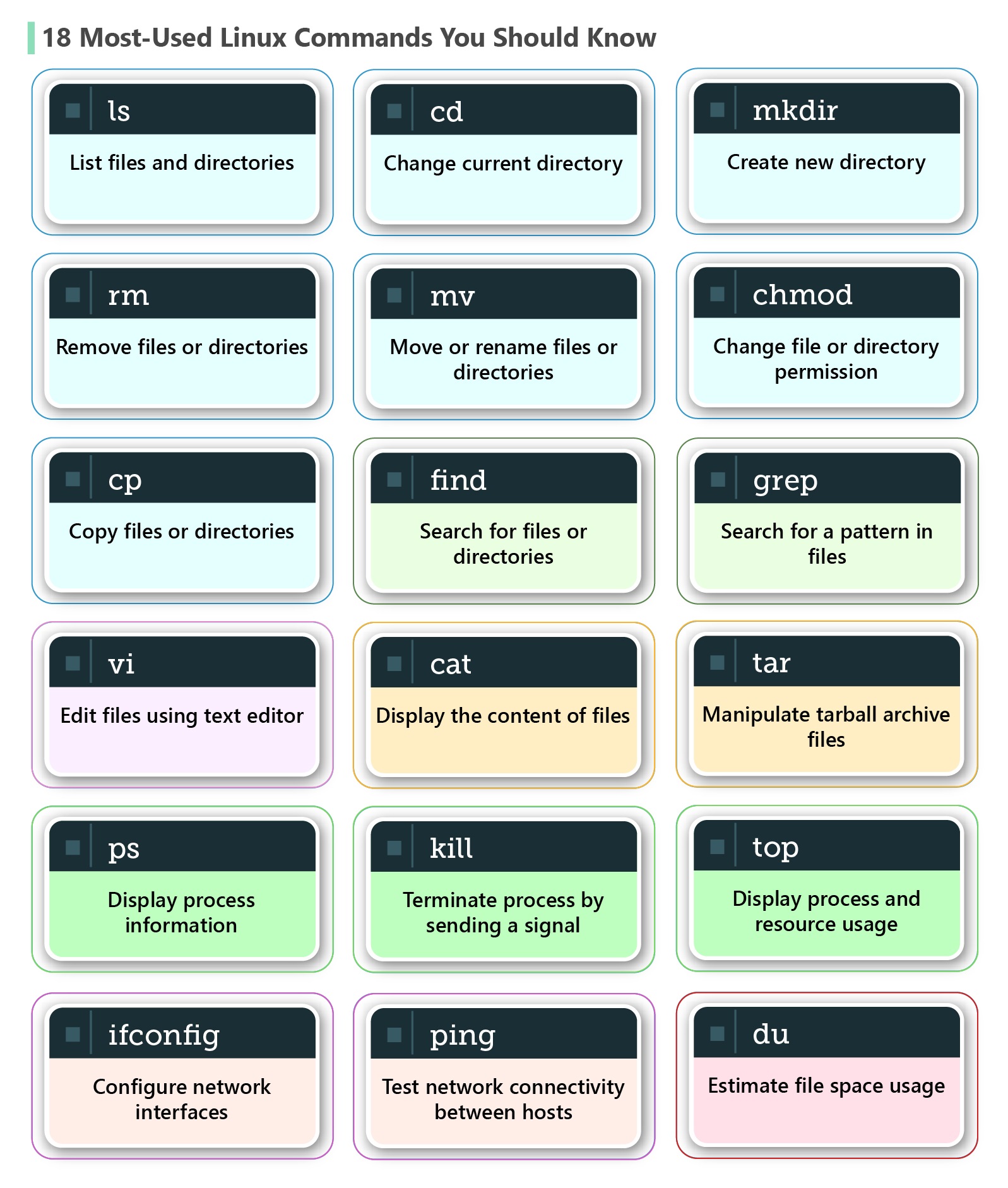 18 Most-Used Linux Commands You Should Know

ls
List files and directories

cd
Change current directory

mkdir
Create new directory

rm
Remove files or directories

mv
Move or rename files or directories

chmod
Change file or directory permission

cp
Copy files or directories

find
Search for files or directories

grep
Search for a pattern in files

vi
Edit files using text editor

cat
Display the content of files

tar
Manipulate tarball archive files

ps
Display process information

kill
Terminate process by sending a signal

top
Display process and resource usage

ifconfig
Configure network interfaces

ping
Test network connectivity between hosts

du
Estimate file space usage